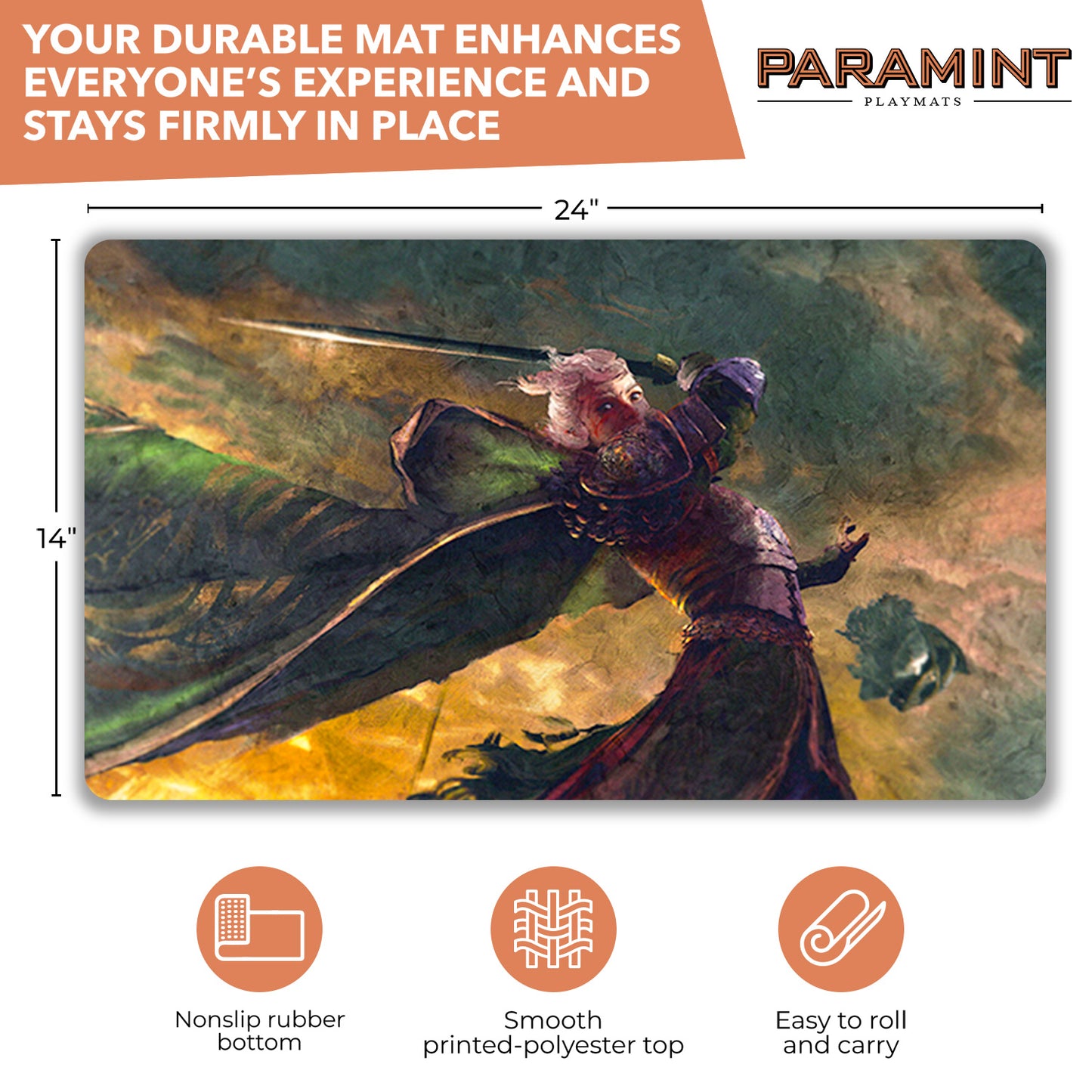 YOUR DURABLE MAT ENHANCES EVERYONE'S EXPERIENCE AND STAYS FIRMLY IN PLACE

PARAMINT
PLAYMATS

24"

14"

Nonslip rubber bottom

Smooth printed-polyester top

Easy to roll and carry