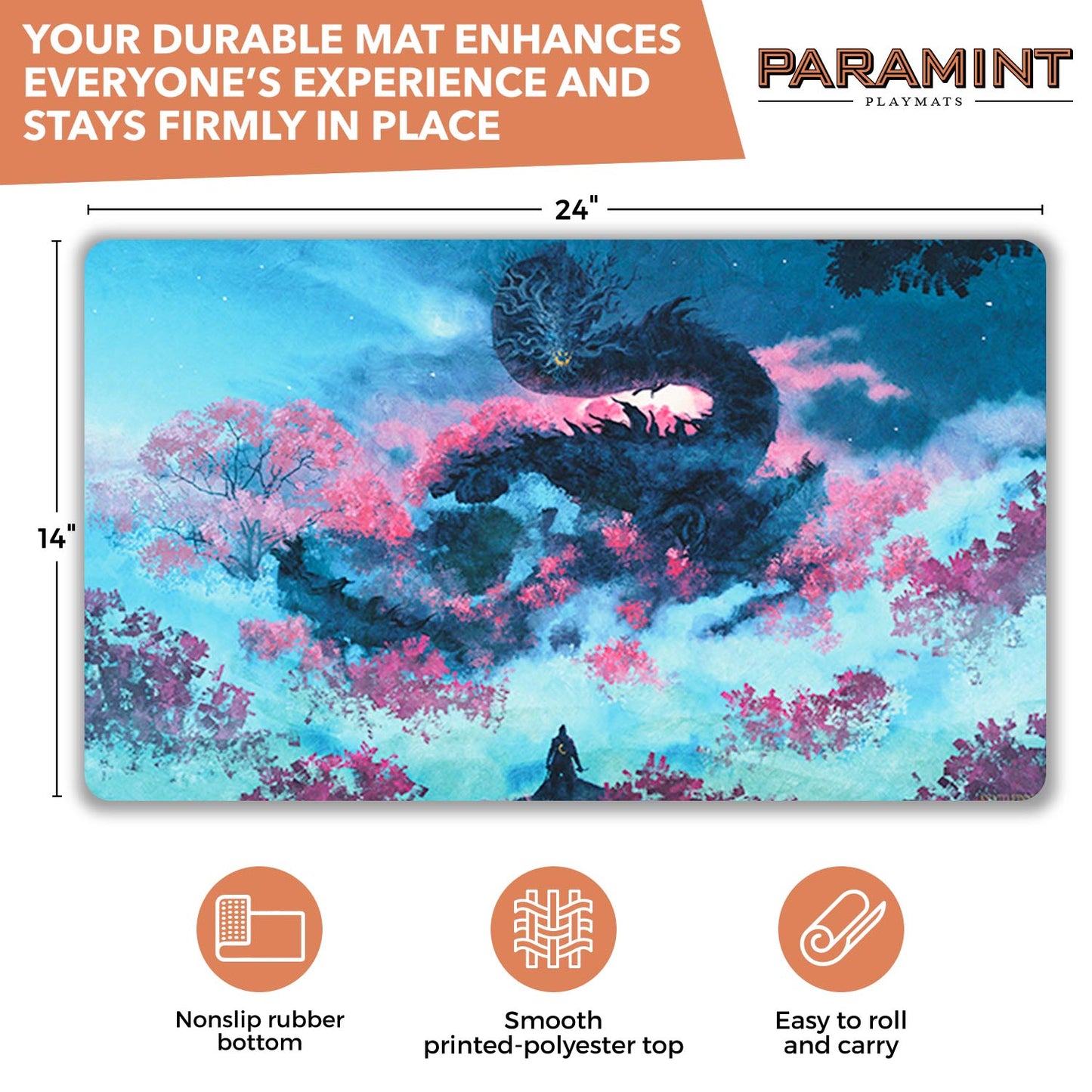 YOUR DURABLE MAT ENHANCES EVERYONE'S EXPERIENCE AND STAYS FIRMLY IN PLACE

PARAMINT
PLAYMATS

24"

14"

Nonslip rubber bottom

Smooth printed-polyester top

Easy to roll and carry