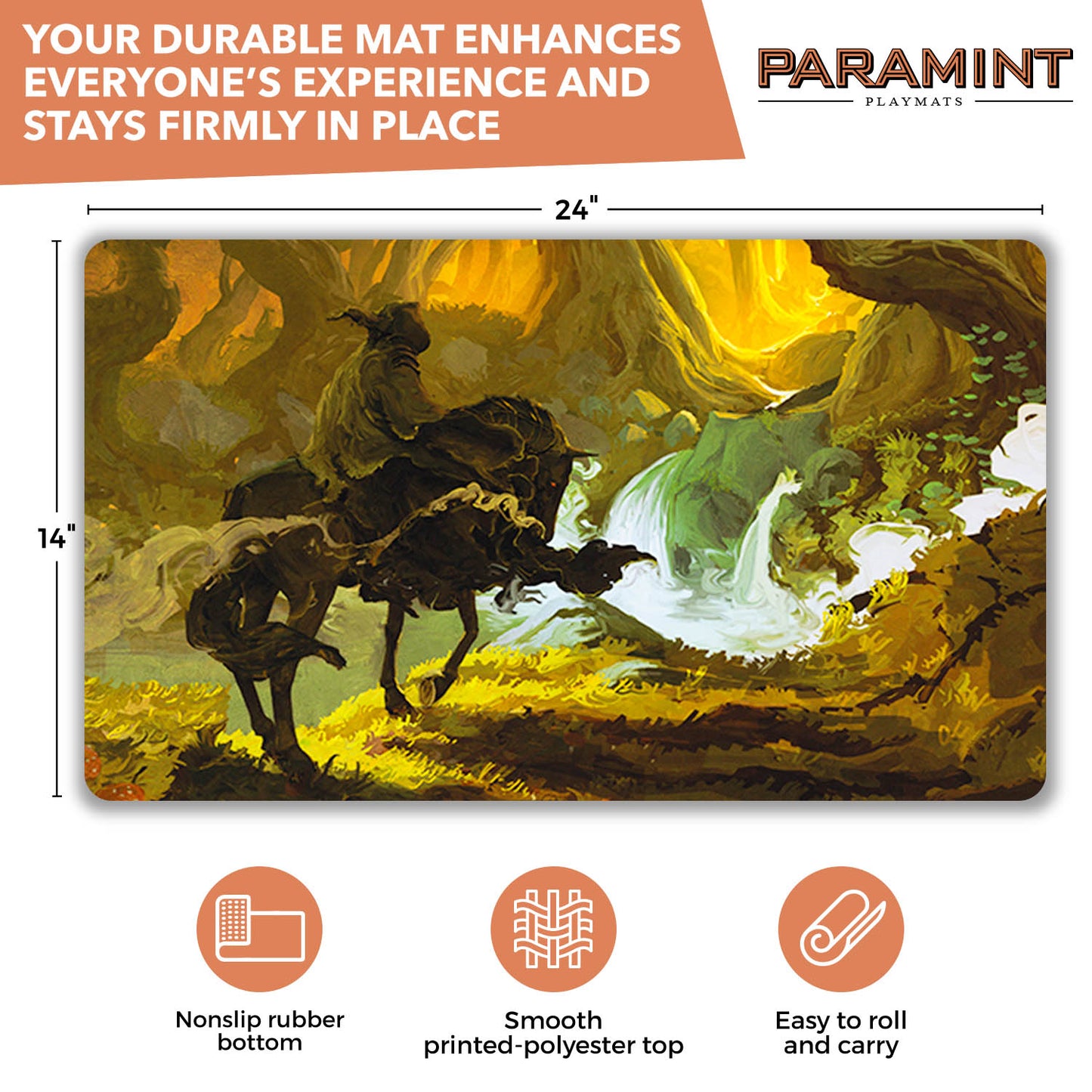 YOUR DURABLE MAT ENHANCES EVERYONE'S EXPERIENCE AND STAYS FIRMLY IN PLACE

PARAMINT
PLAYMATS

24"

14"

Nonslip rubber bottom

Smooth printed-polyester top

Easy to roll and carry