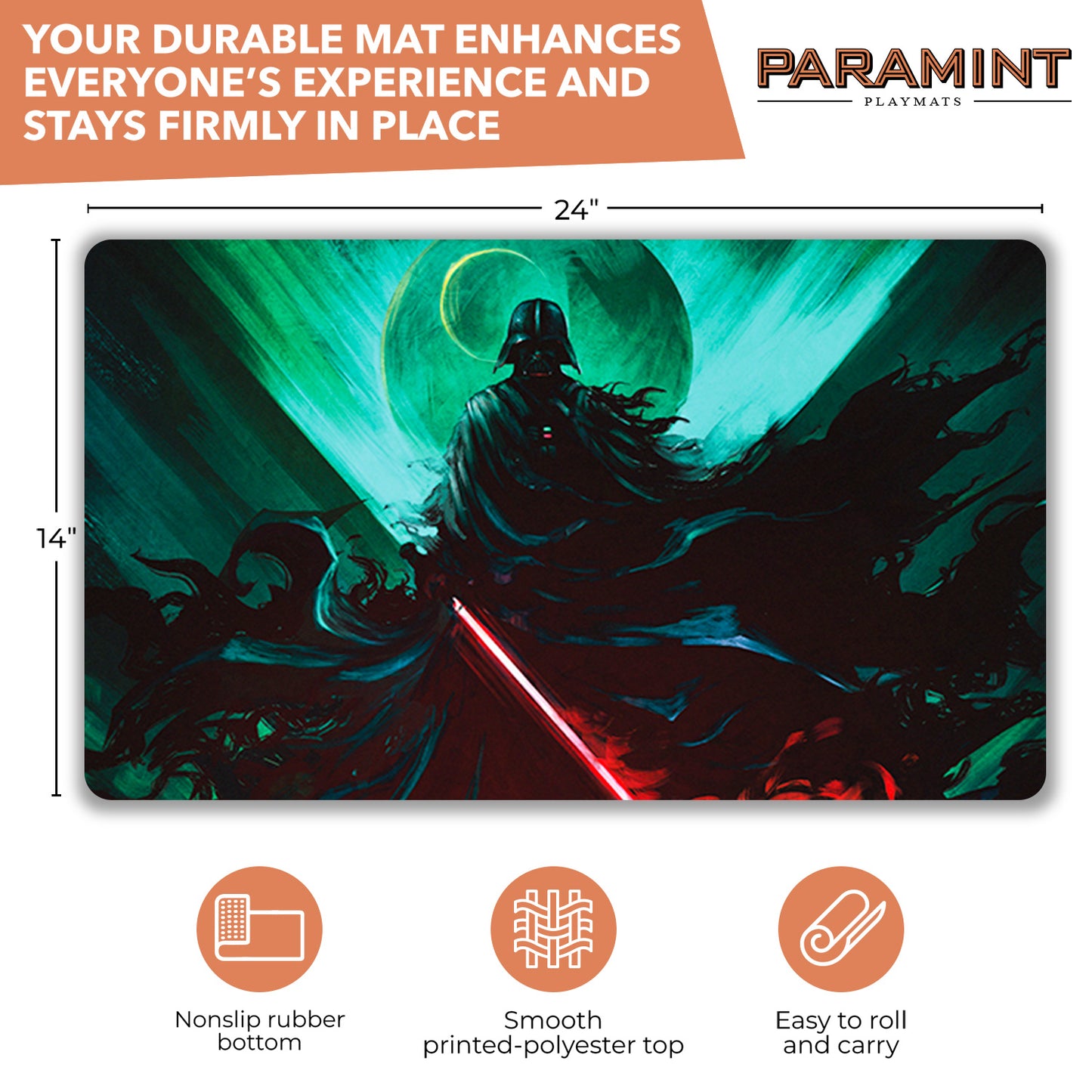 YOUR DURABLE MAT ENHANCES EVERYONE'S EXPERIENCE AND STAYS FIRMLY IN PLACE

PARAMINT
PLAYMATS

24"

14"

Nonslip rubber bottom

Smooth printed-polyester top

Easy to roll and carry