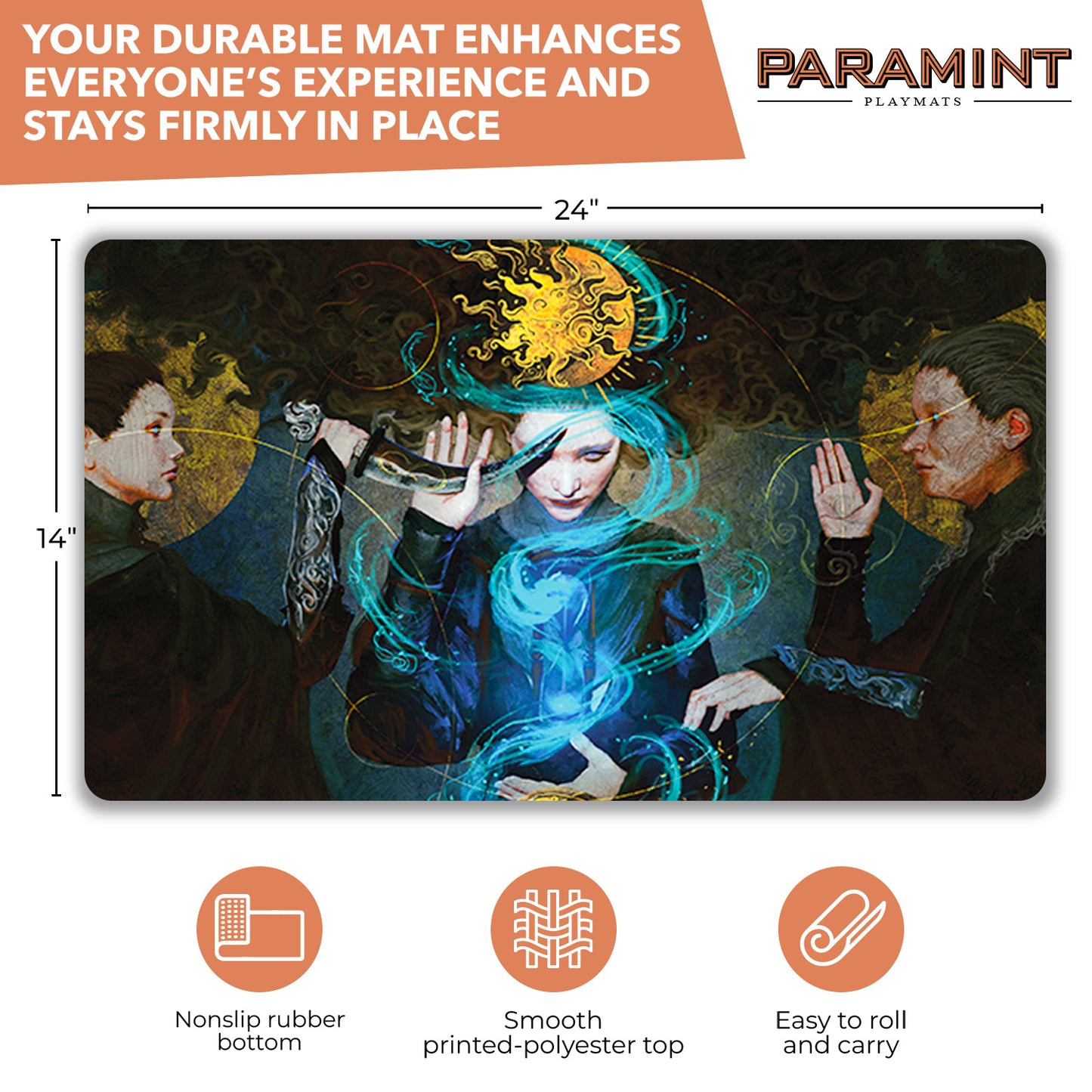 YOUR DURABLE MAT ENHANCES EVERYONE'S EXPERIENCE AND STAYS FIRMLY IN PLACE

PARAMINT
PLAYMATS

24"

14"

Nonslip rubber bottom

Smooth printed-polyester top

Easy to roll and carry