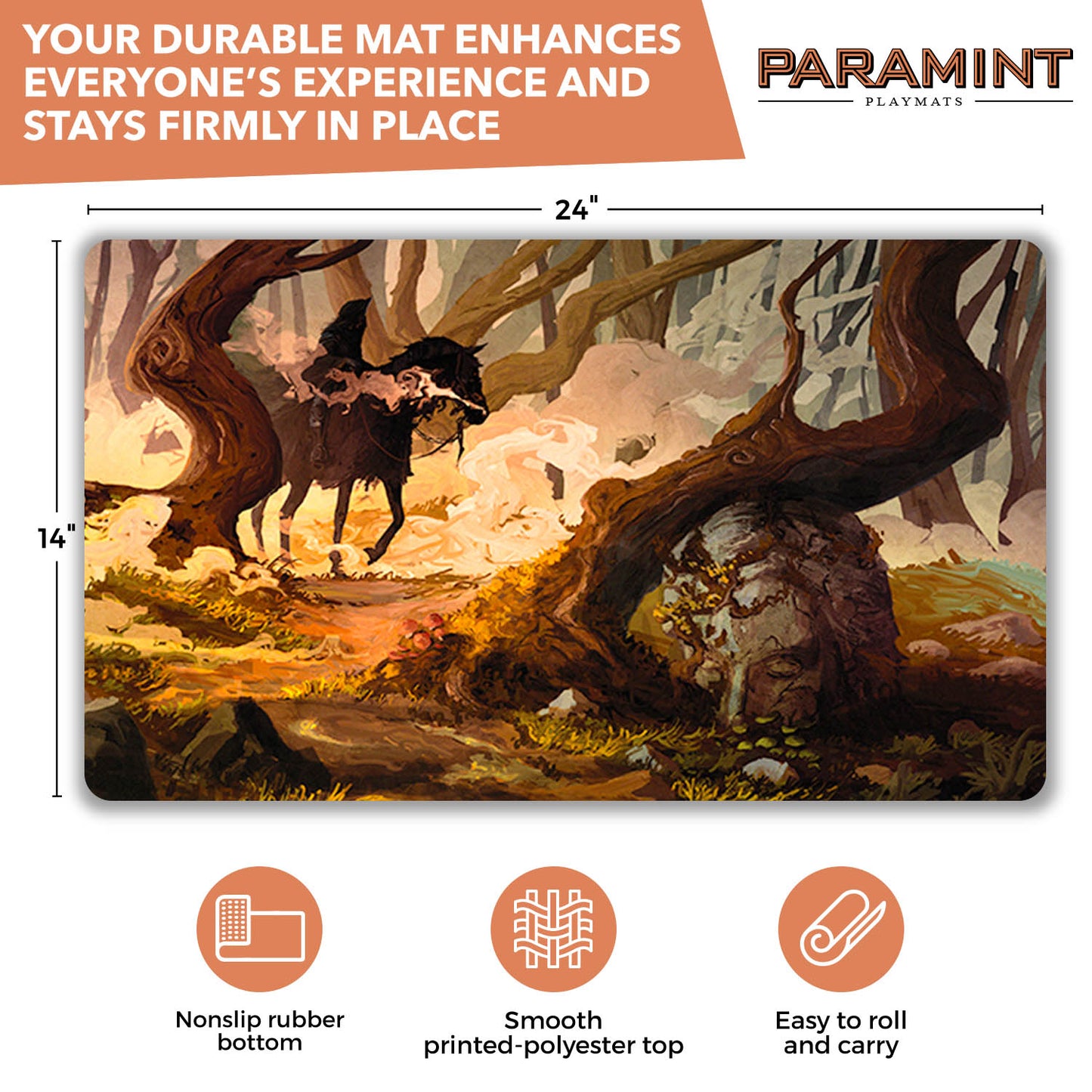 YOUR DURABLE MAT ENHANCES EVERYONE'S EXPERIENCE AND STAYS FIRMLY IN PLACE

PARAMINT
PLAYMATS

24"

14"

Nonslip rubber bottom

Smooth printed-polyester top

Easy to roll and carry