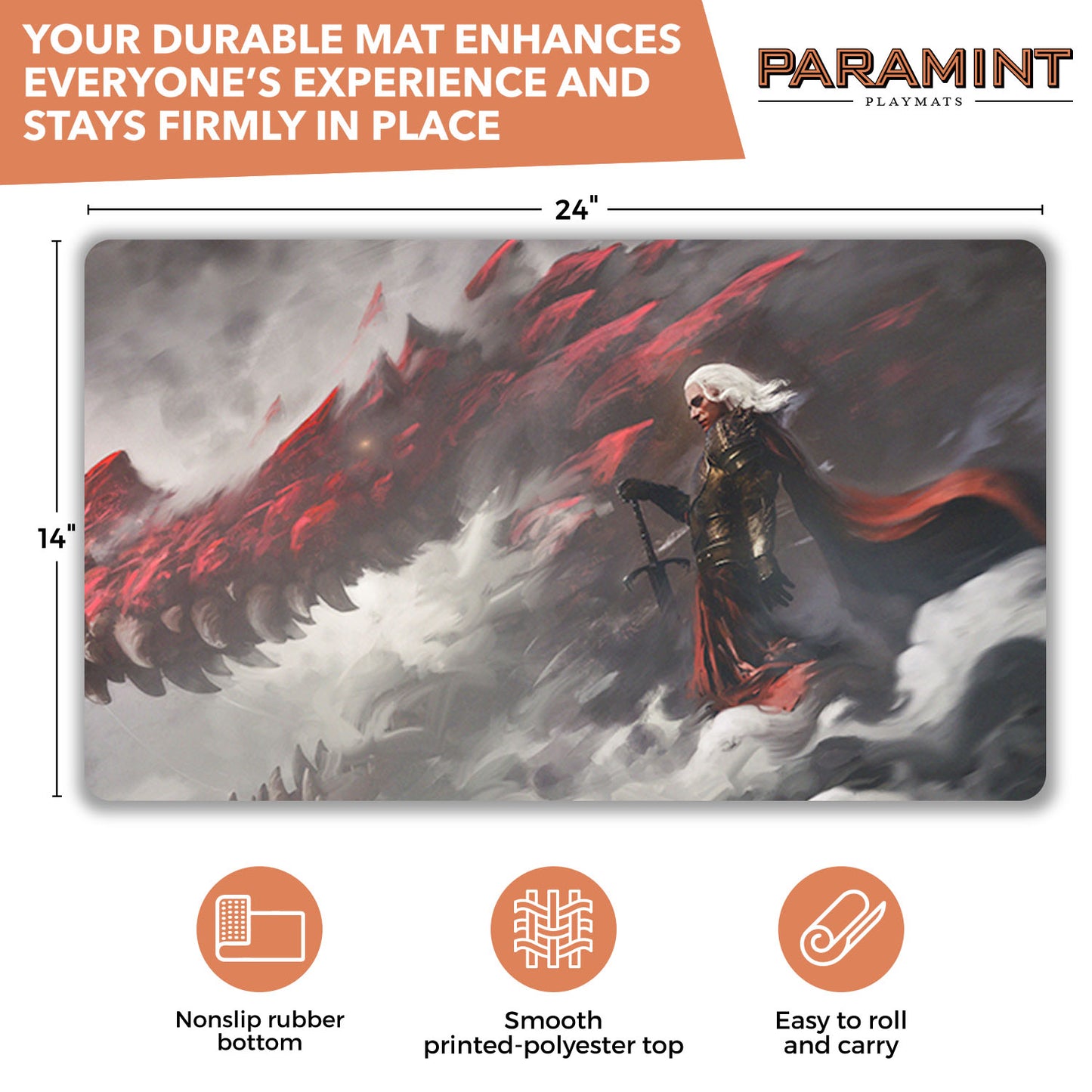 YOUR DURABLE MAT ENHANCES EVERYONE'S EXPERIENCE AND STAYS FIRMLY IN PLACE

PARAMINT
PLAYMATS

24"

14"

Nonslip rubber bottom

Smooth printed-polyester top

Easy to roll and carry