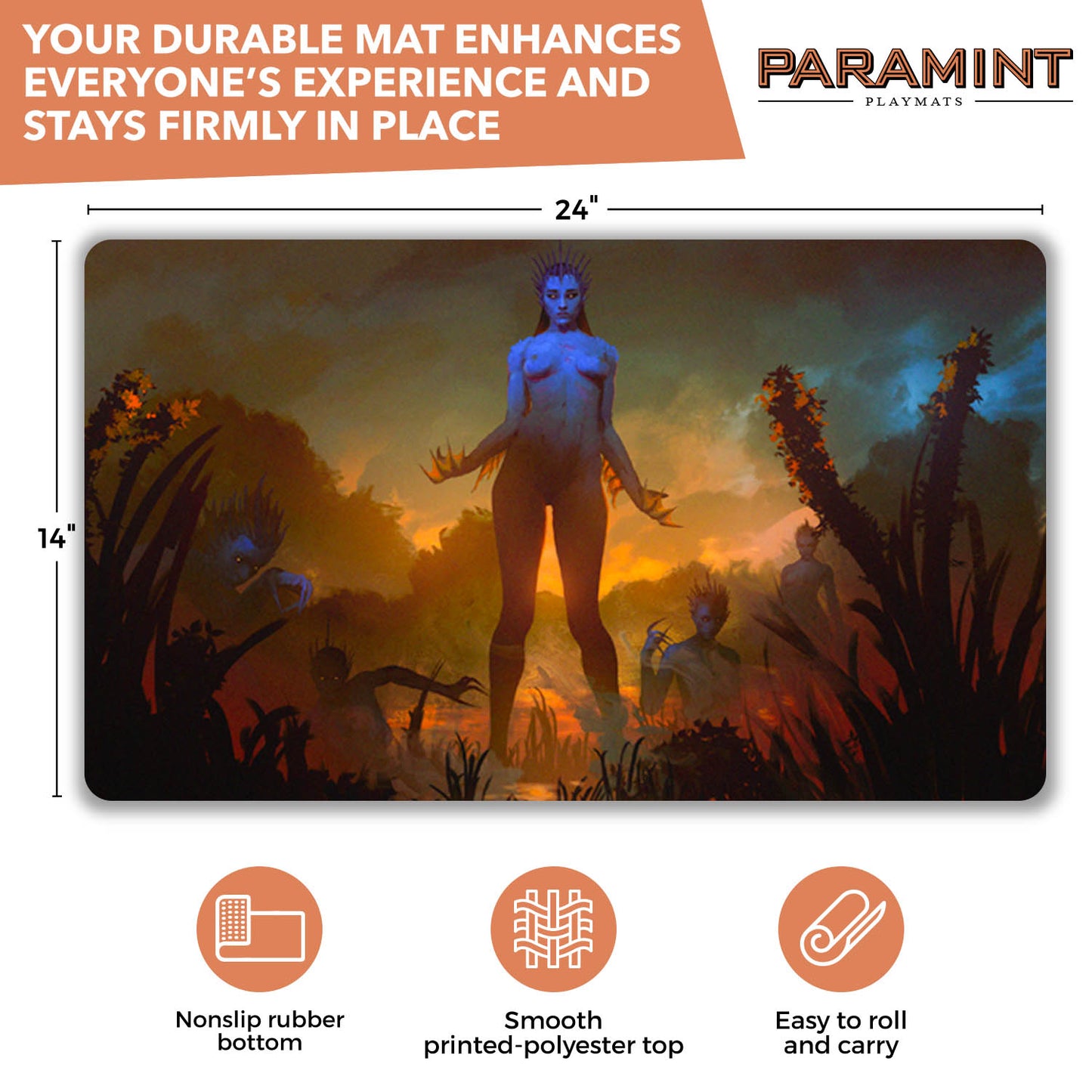 YOUR DURABLE MAT ENHANCES EVERYONE'S EXPERIENCE AND STAYS FIRMLY IN PLACE

PARAMINT
PLAYMATS

24"

14"

Nonslip rubber bottom

Smooth printed-polyester top

Easy to roll and carry