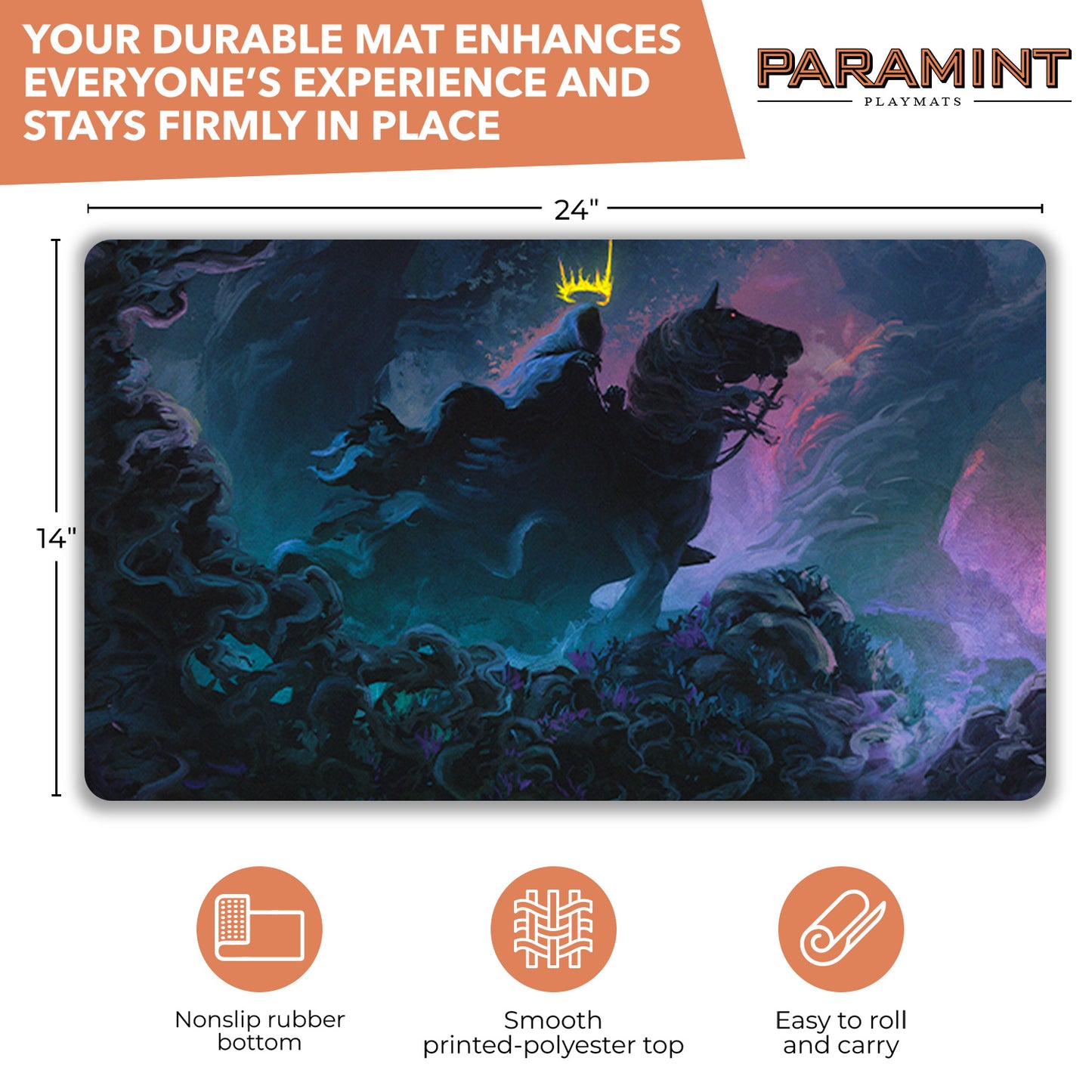 YOUR DURABLE MAT ENHANCES EVERYONE'S EXPERIENCE AND STAYS FIRMLY IN PLACE

PARAMINT
PLAYMATS

24"

14"

Nonslip rubber bottom

Smooth printed-polyester top

Easy to roll and carry