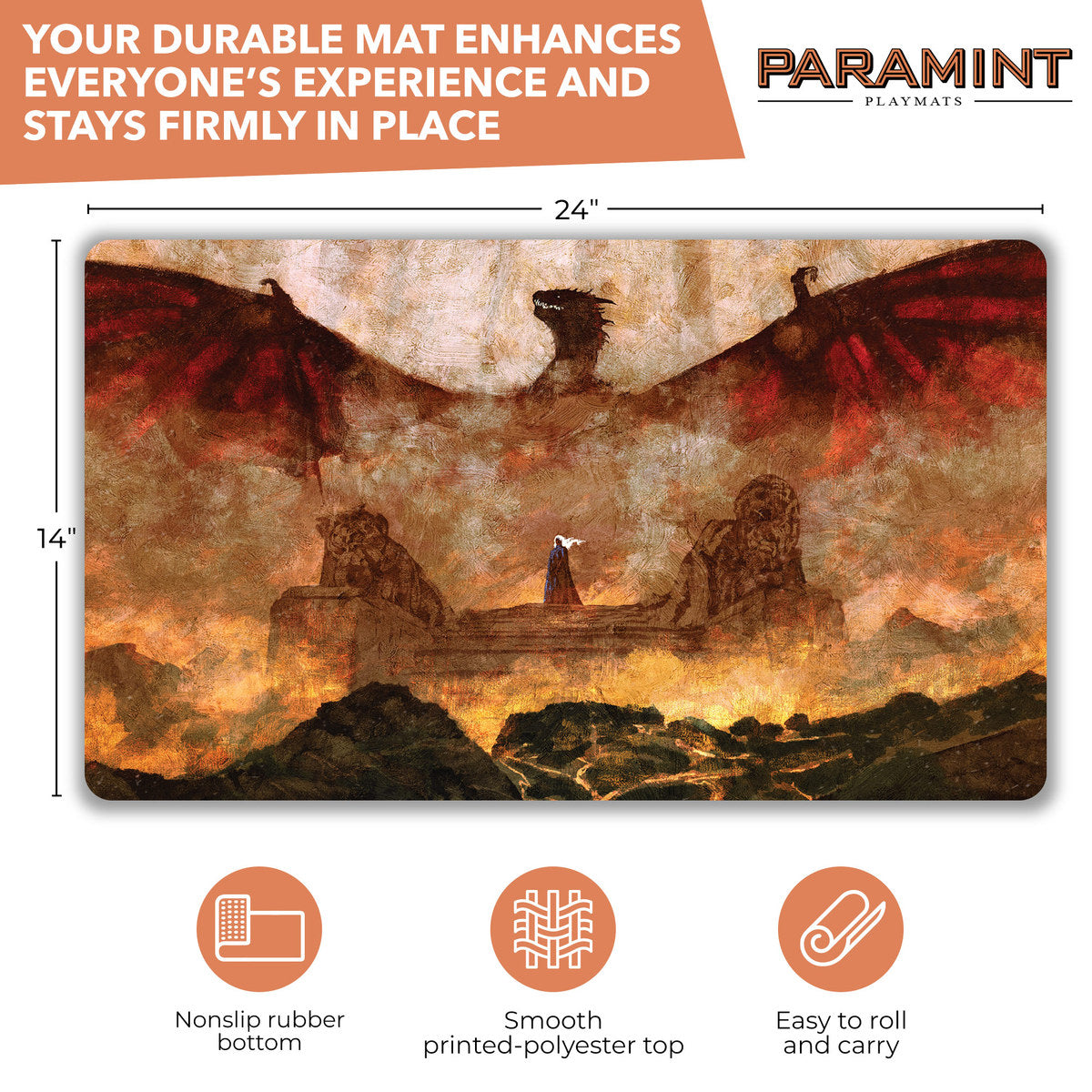 YOUR DURABLE MAT ENHANCES EVERYONE'S EXPERIENCE AND STAYS FIRMLY IN PLACE

PARAMINT
PLAYMATS

24"

14"

Nonslip rubber bottom

Smooth printed-polyester top

Easy to roll and carry