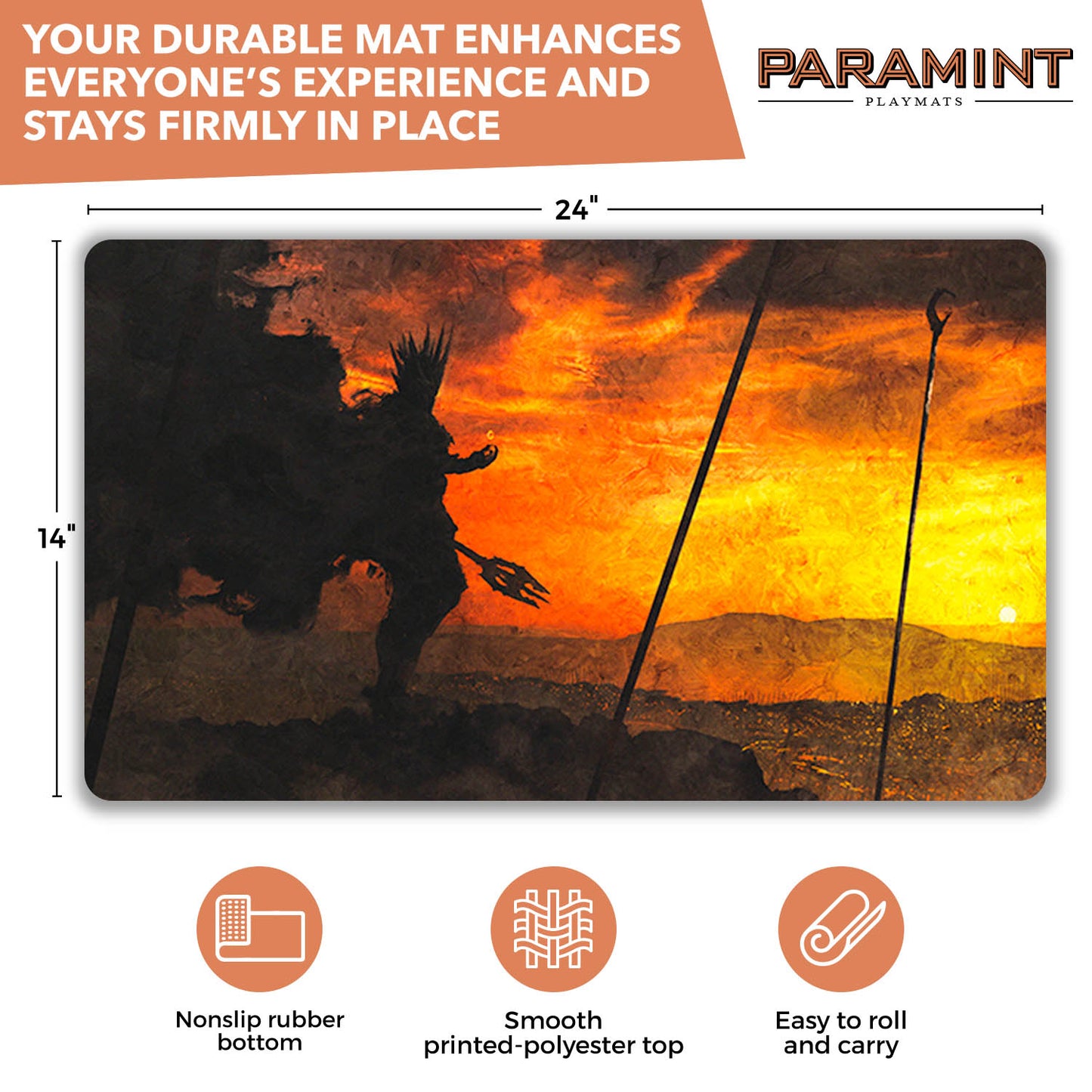 YOUR DURABLE MAT ENHANCES EVERYONE'S EXPERIENCE AND STAYS FIRMLY IN PLACE

PARAMINT
PLAYMATS

24"

14"

Nonslip rubber bottom

Smooth printed-polyester top

Easy to roll and carry