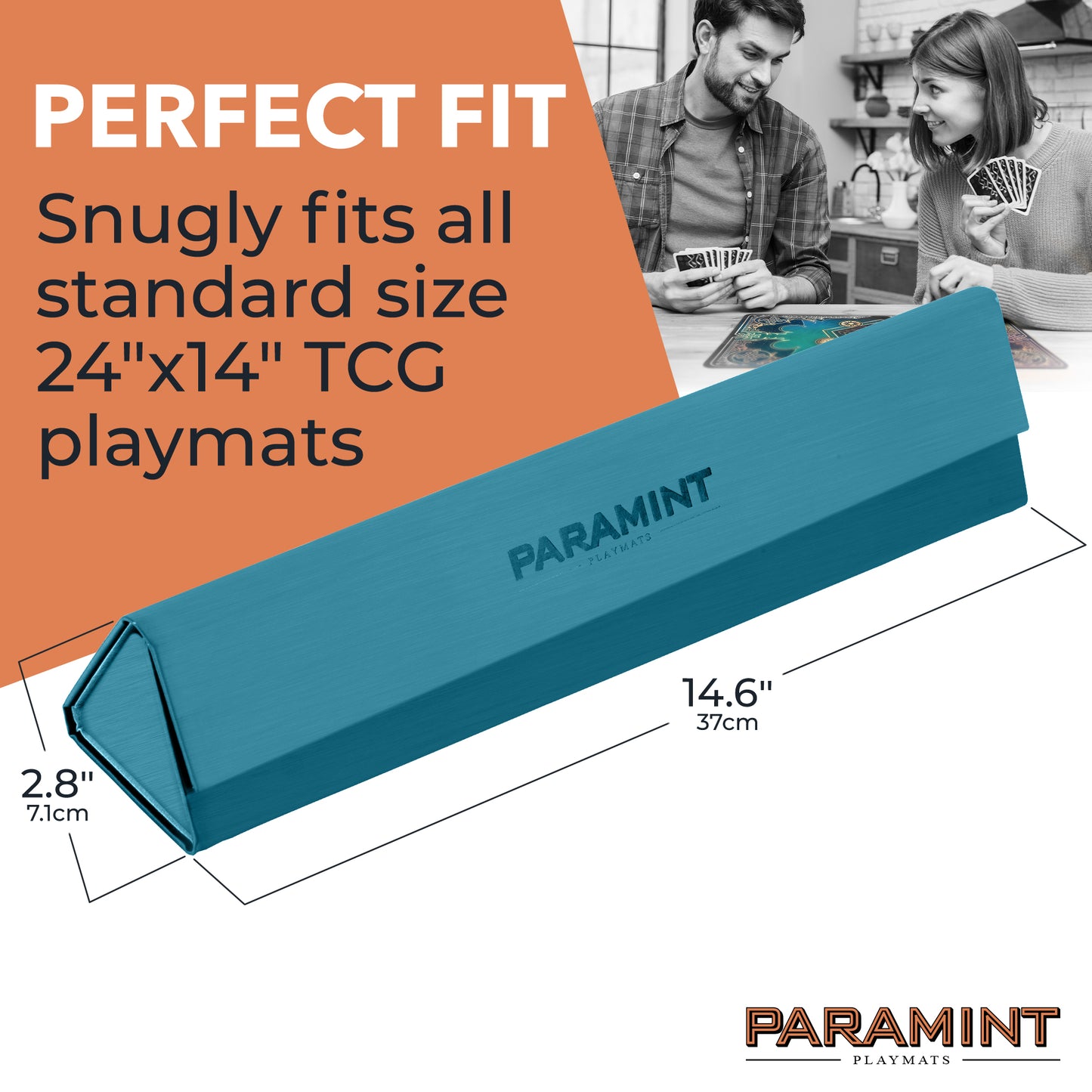 PERFECT FIT

Snugly fits all standard size 24"x14" TCG playmats

PARAMINT
PLAYMATS

14.6"
37cm

2.8"
7.1cm

PARAMINT
PLAYMATS