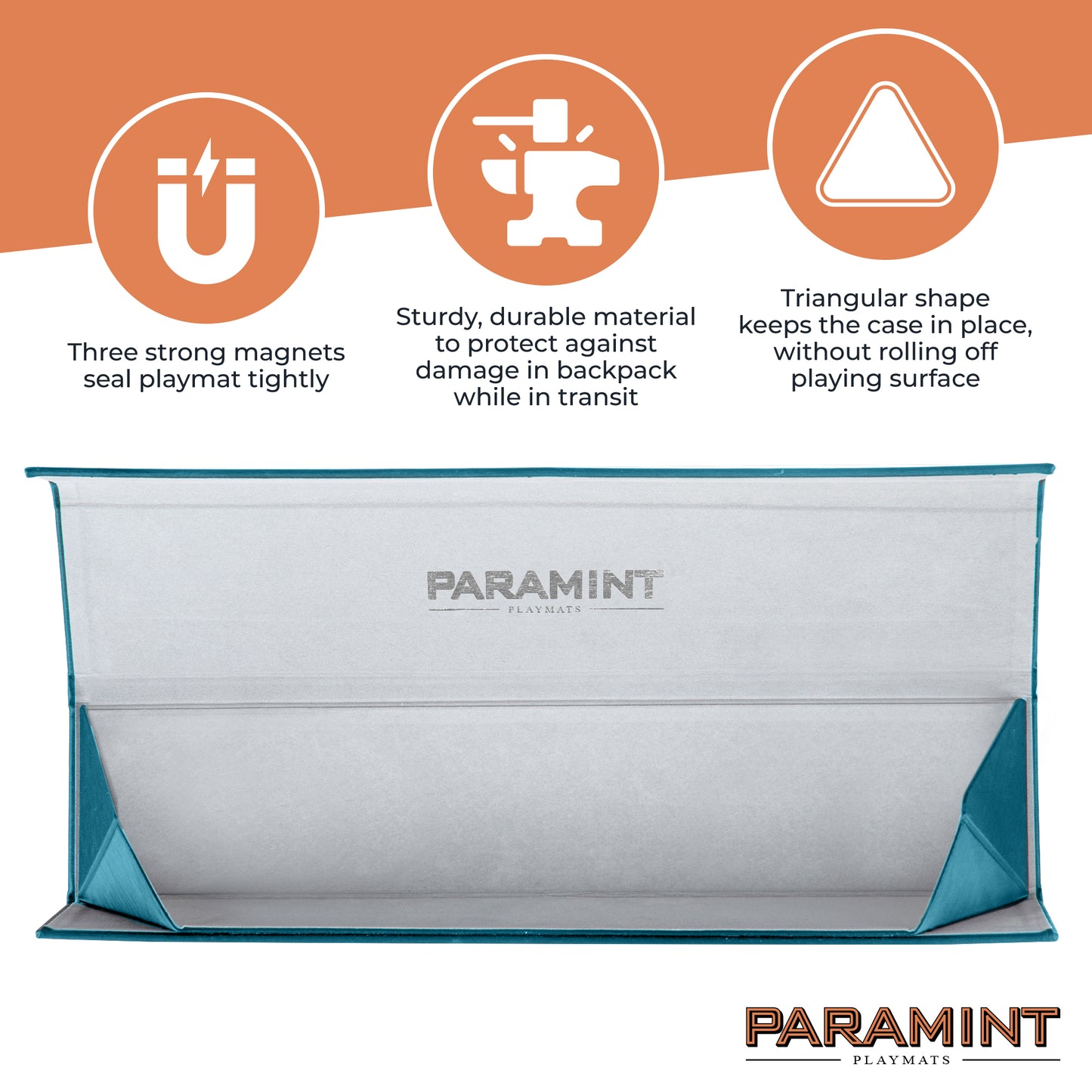 Three strong magnets seal playmat tightly

Sturdy, durable material to protect against damage in backpack while in transit

Triangular shape keeps the case in place, without rolling off playing surface

PARAMINT
PLAYMATS

PARAMINT
PLAYMATS