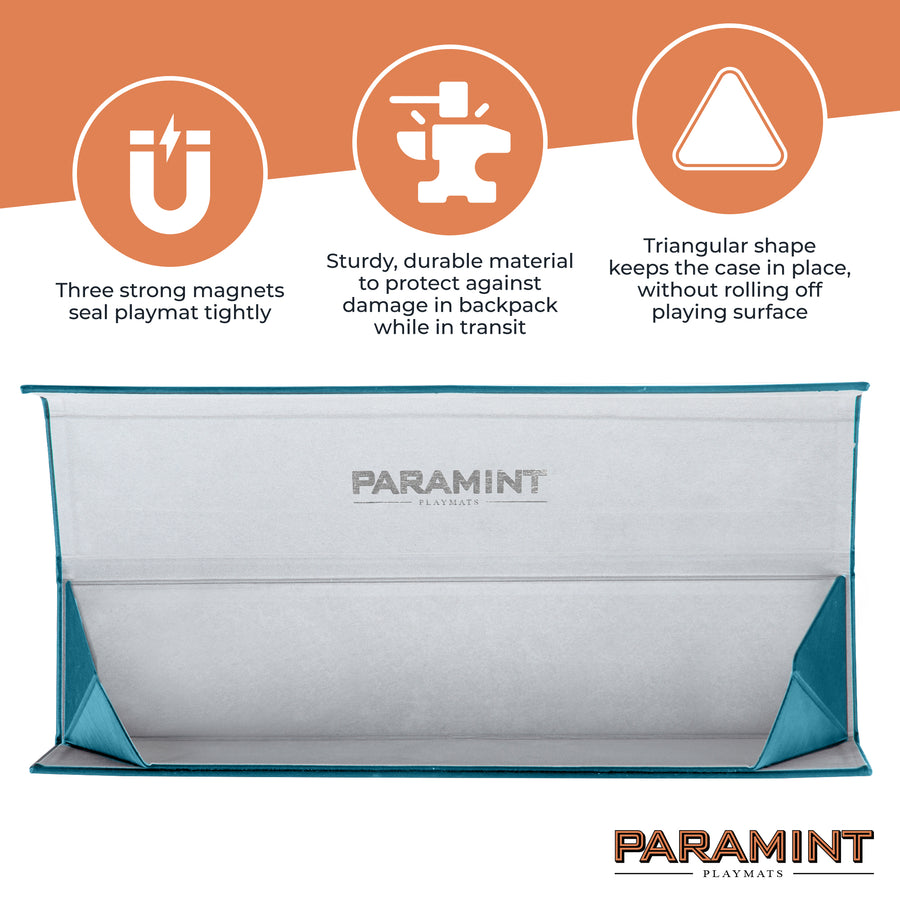 Three strong magnets seal playmat tightly

Sturdy, durable material to protect against damage in backpack while in transit

Triangular shape keeps the case in place, without rolling off playing surface

PARAMINT
PLAYMATS

PARAMINT
PLAYMATS