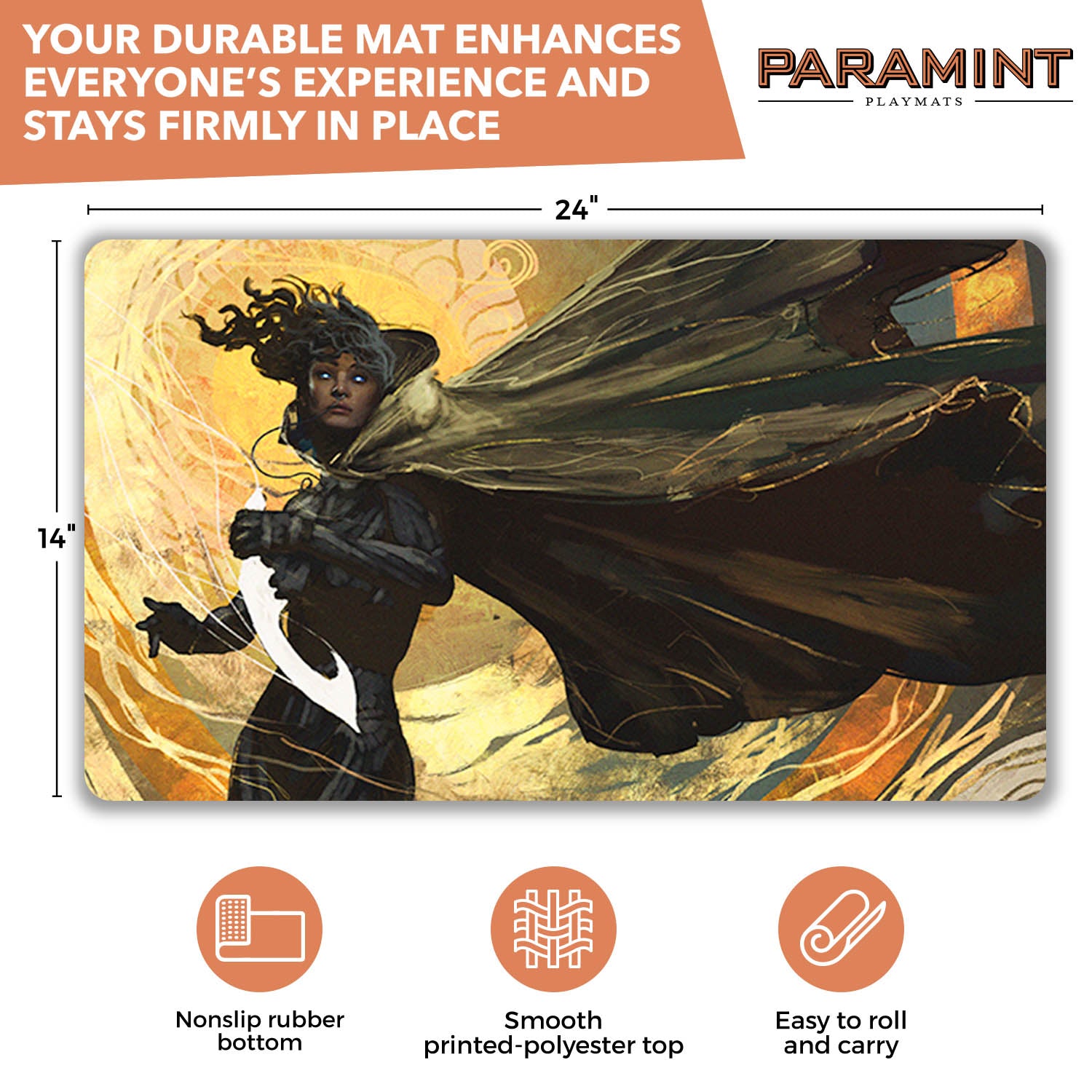 YOUR DURABLE MAT ENHANCES EVERYONE'S EXPERIENCE AND STAYS FIRMLY IN PLACE

PARAMINT
PLAYMATS

24"

14"

Nonslip rubber bottom

Smooth printed-polyester top

Easy to roll and carry